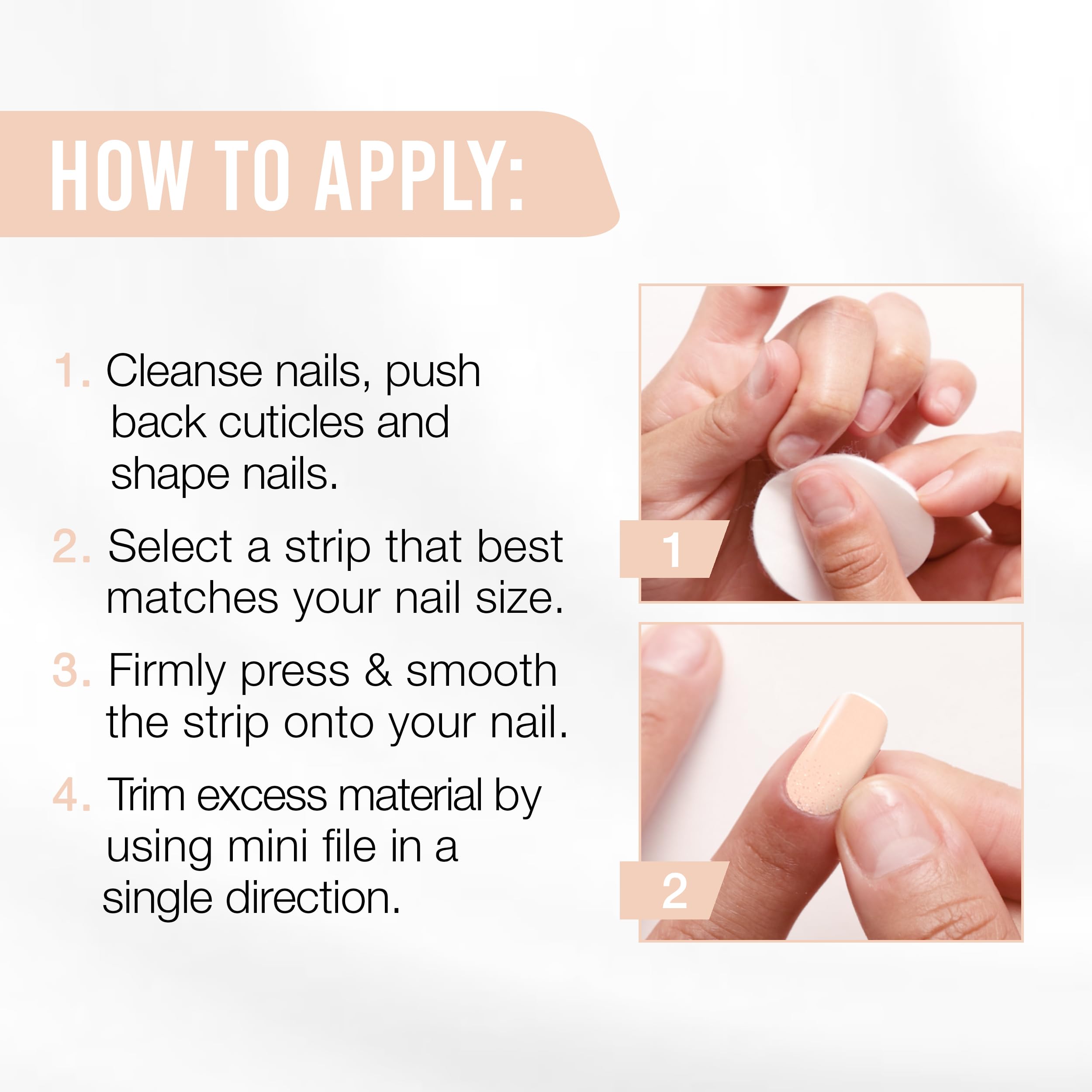 HOW TO APPLY:

1. Cleanse nails, push back cuticles and shape nails.

2. Select a strip that best matches your nail size.

3. Firmly press & smooth the strip onto your nail.

4. Trim excess material by using mini file in a single direction.

1

2