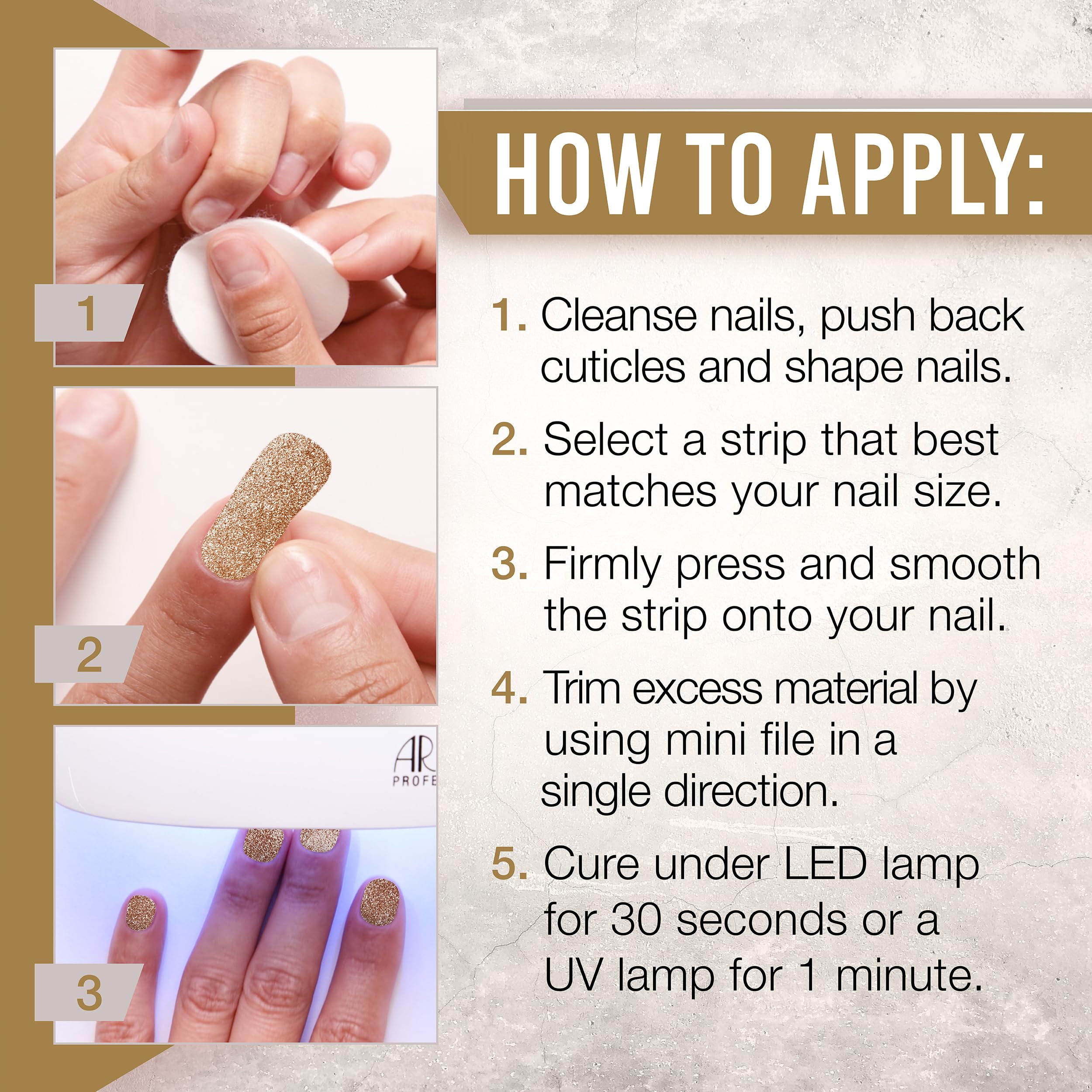 1

2

AR
PROFE

3

HOW TO APPLY:

1. Cleanse nails, push back cuticles and shape nails.

2. Select a strip that best matches your nail size.

3. Firmly press and smooth the strip onto your nail.

4. Trim excess material by using mini file in a single direction.

5. Cure under LED lamp for 30 seconds or a UV lamp for 1 minute.