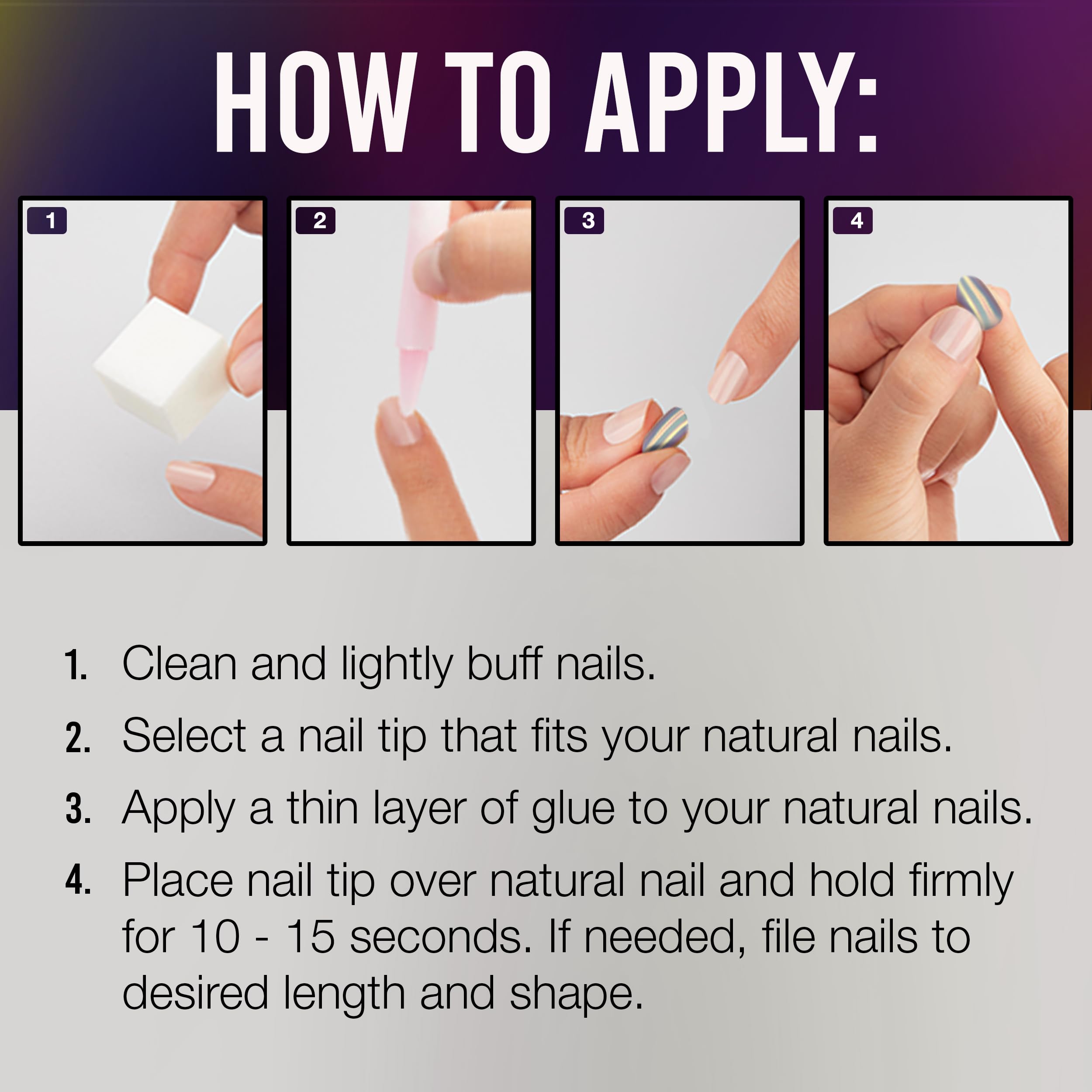 HOW TO APPLY:

1

2

3

4

1. Clean and lightly buff nails.

2. Select a nail tip that fits your natural nails.

3. Apply a thin layer of glue to your natural nails.

4. Place nail tip over natural nail and hold firmly for 10 - 15 seconds. If needed, file nails to desired length and shape.