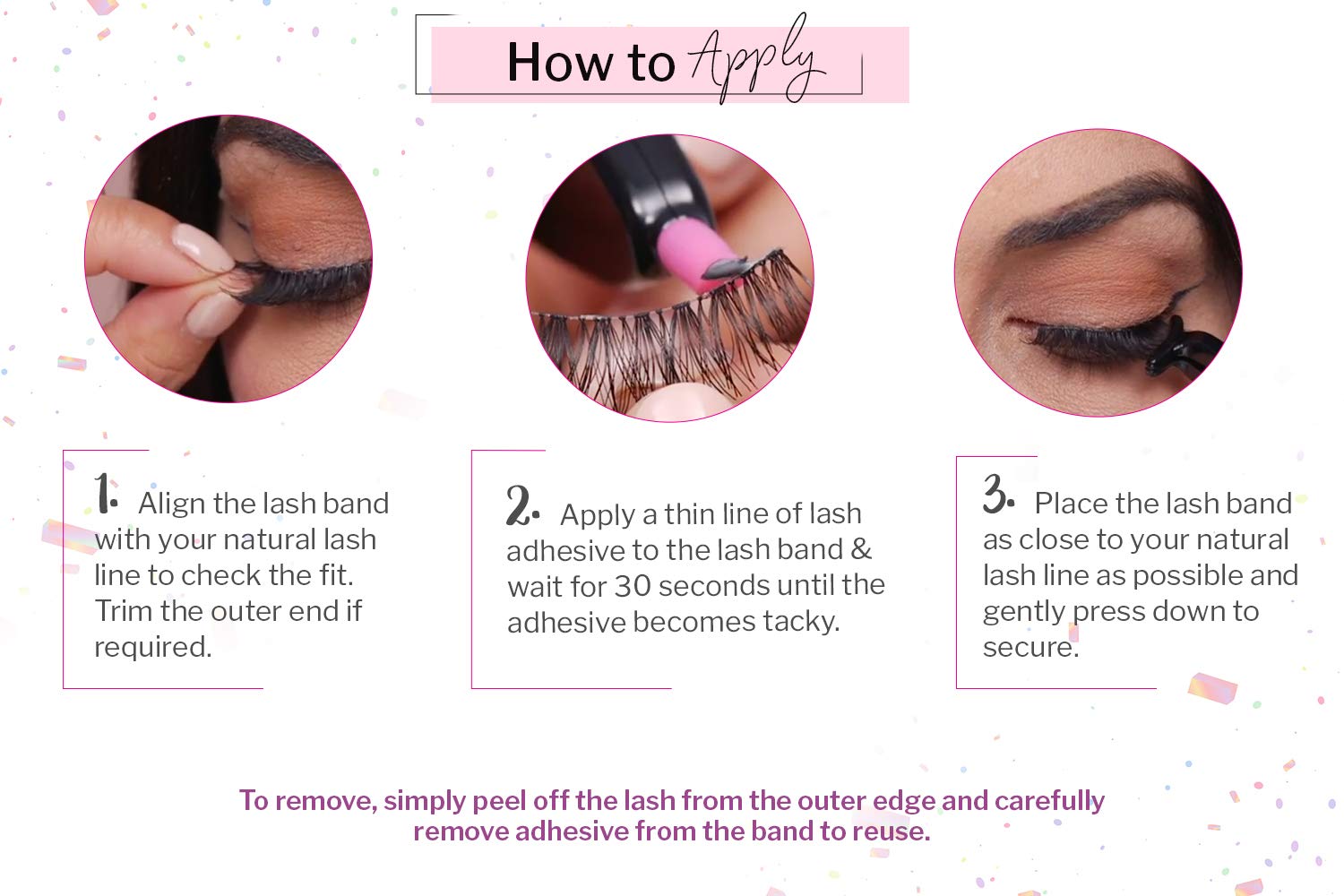 How to Apply

1. Align the lash band with your natural lash line to check the fit. Trim the outer end if required.

2. Apply a thin line of lash adhesive to the lash band & wait for 30 seconds until the adhesive becomes tacky.

3. Place the lash band as close to your natural lash line as possible and gently press down to secure.

To remove, simply peel off the lash from the outer edge and carefully remove adhesive from the band to reuse.