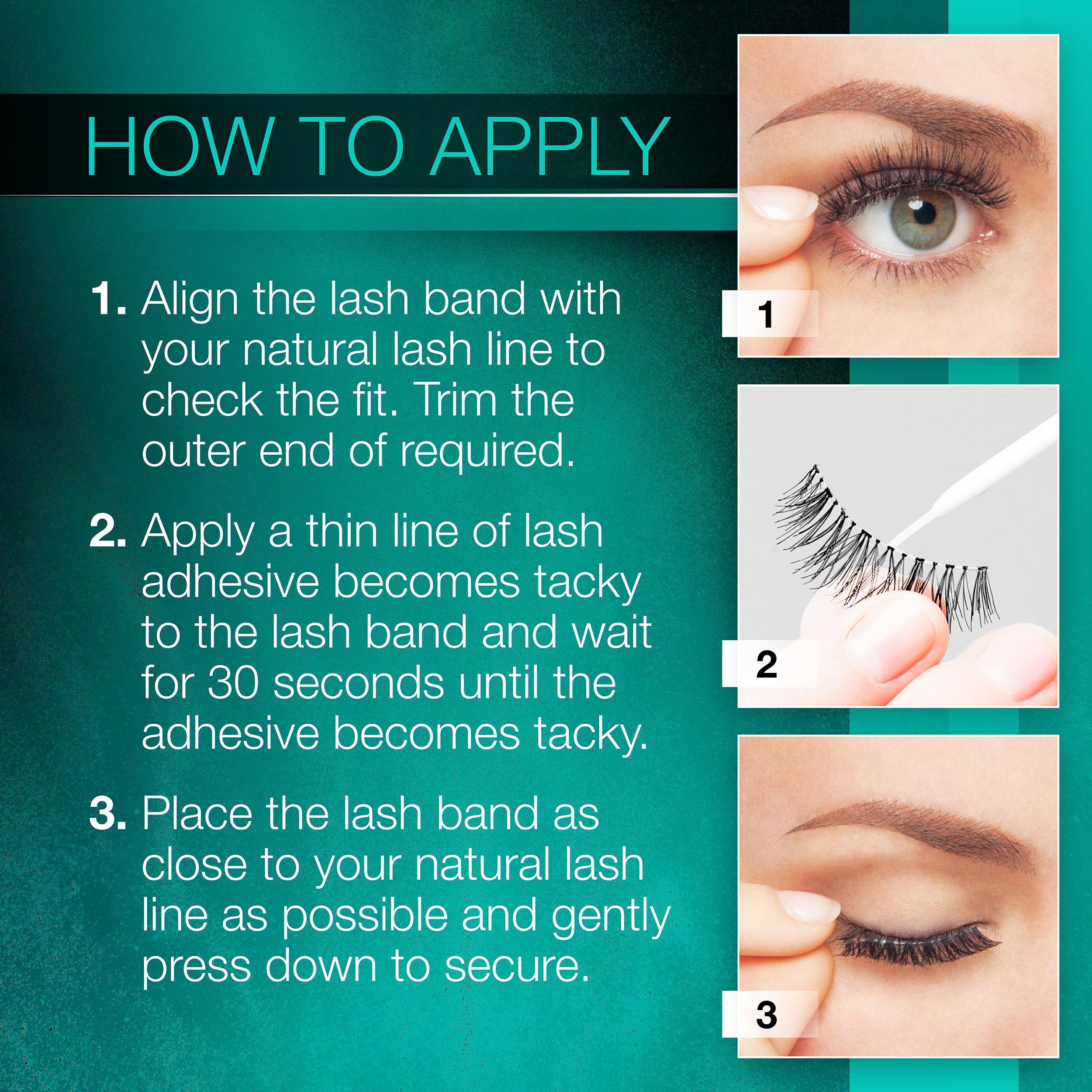 HOW TO APPLY

1. Align the lash band with your natural lash line to check the fit. Trim the outer end of required.

2. Apply a thin line of lash adhesive becomes tacky to the lash band and wait for 30 seconds until the adhesive becomes tacky.

3. Place the lash band as close to your natural lash line as possible and gently press down to secure.

1

2

3