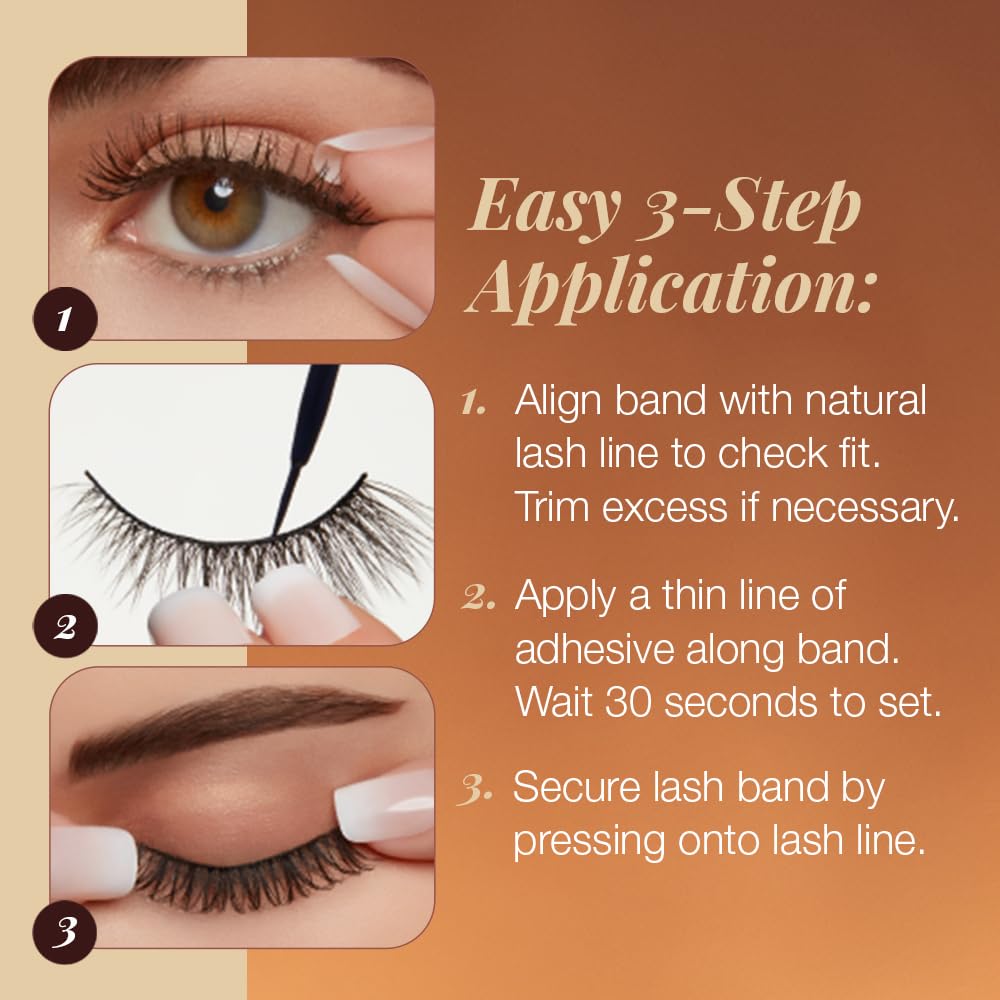 1

2

3

Easy 3-Step Application:

1. Align band with natural lash line to check fit. Trim excess if necessary.

2. Apply a thin line of adhesive along band. Wait 30 seconds to set.

3. Secure lash band by pressing onto lash line.